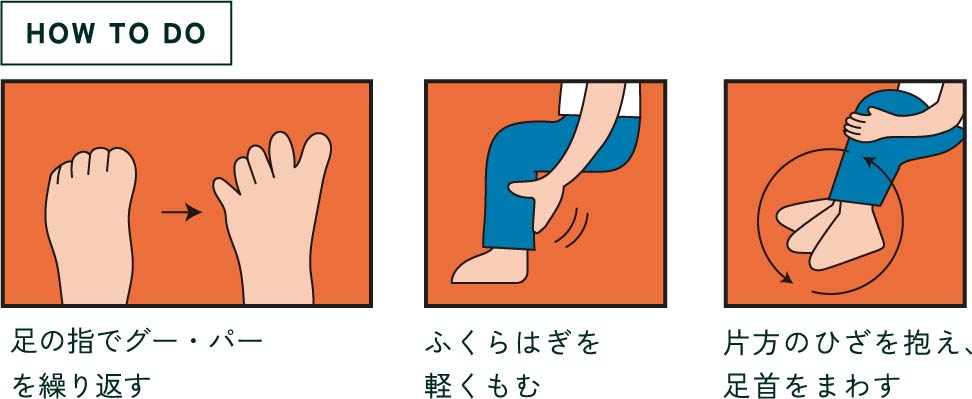 HOW TO DO

足の指でグー・パーを繰り返す

ふくらはぎを軽くもむ

片方のひざを抱え、足首をまわす